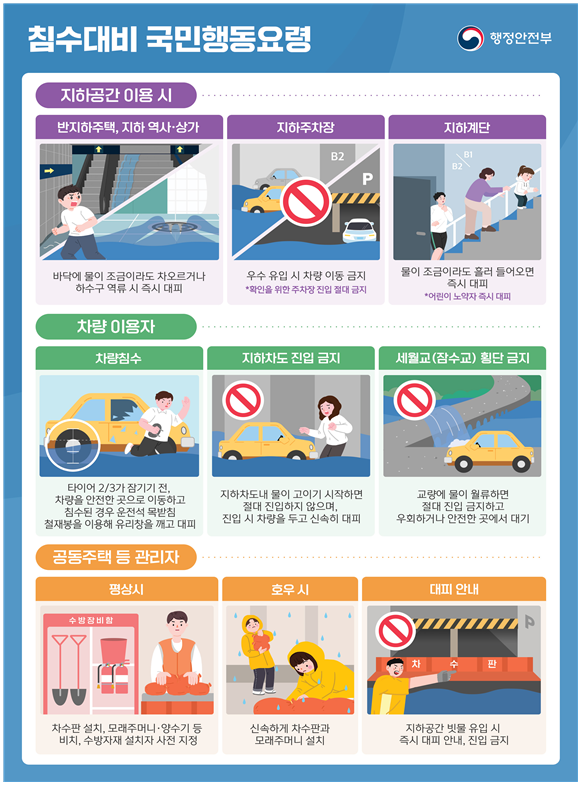 침수대비 국민행동요령

행정안전부

지하공간 이용 시

반지하주택, 지하 역사·상가

바닥에 물이 조금이라도 차오르거나 하수구 역류 시 즉시 대피

지하주차장

B2

P

우수 유입 시 차량 이동 금지
*확인을 위한 주차장 진입 절대 금지

지하계단

B1
B2

물이 조금이라도 흘러 들어오면 즉시 대피
*어린이 노약자 즉시 대피

차량 이용자

차량침수

타이어 2/3가 잠기기 전, 차량을 안전한 곳으로 이동하고 침수된 경우 운전석 목받침 철재봉을 이용해 유리창을 깨고 대피

지하차도 진입 금지

지하차도내 물이 고이기 시작하면 절대 진입하지 않으며, 진입 시 차량을 두고 신속히 대피

세월교(잠수교) 횡단 금지

교량에 물이 월류하면 절대 진입 금지하고 우회하거나 안전한 곳에서 대기

공동주택 등 관리자

평상시

수방장비함

차수판 설치, 모래주머니·양수기 등 비치, 수방자재 설치자 사전 지정

호우 시

신속하게 차수판과 모래주머니 설치

대피 안내

P

차 수 판

지하공간 빗물 유입 시 즉시 대피 안내, 진입 금지